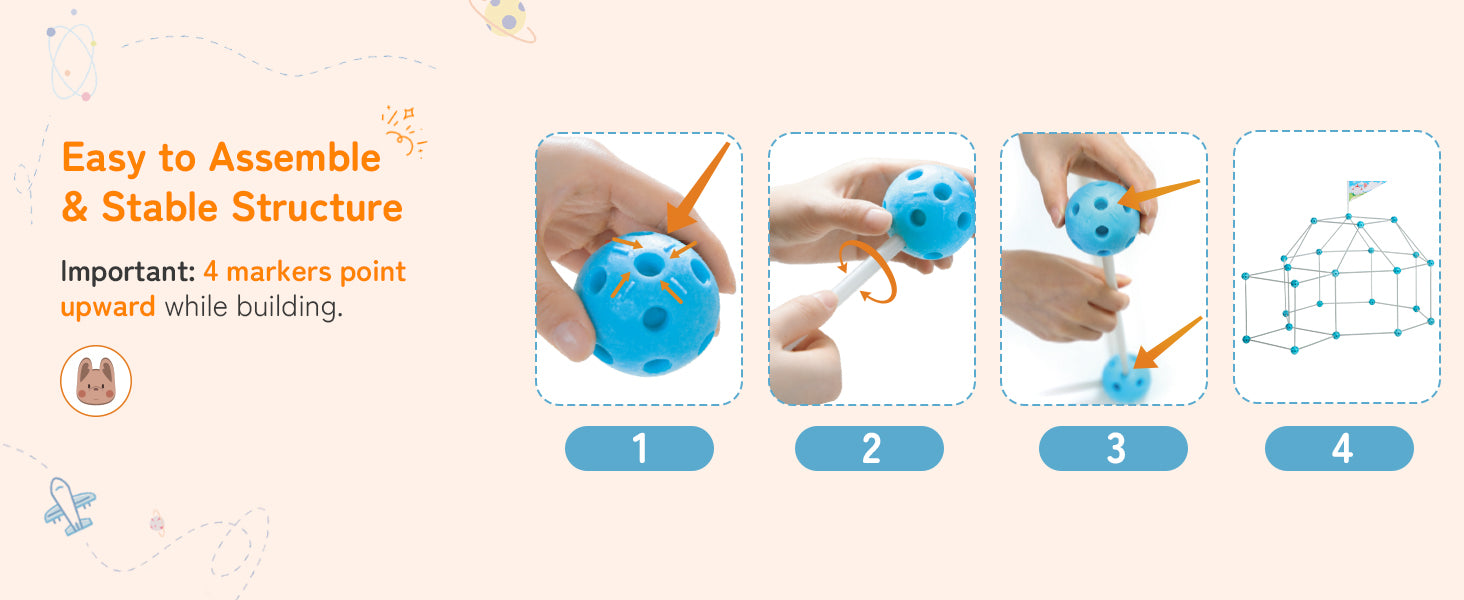 Easy to Assemble & Stable Structure

Important: 4 markers point upward while building.

1

2

3

4